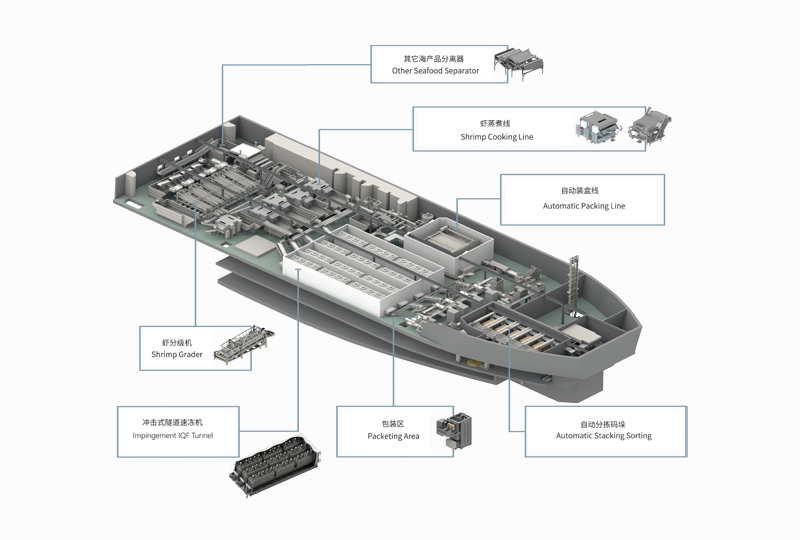 其它海产品分离器
Other Seafood Separator

虾蒸煮线
Shrimp Cooking Line

自动装盒线
Automatic Packing Line

虾分级机
Shrimp Grader

冲击式隧道速冻机
Impingement IQF Tunnel

包装区
Packeting Area

自动分拣码垛
Automatic Stacking Sorting